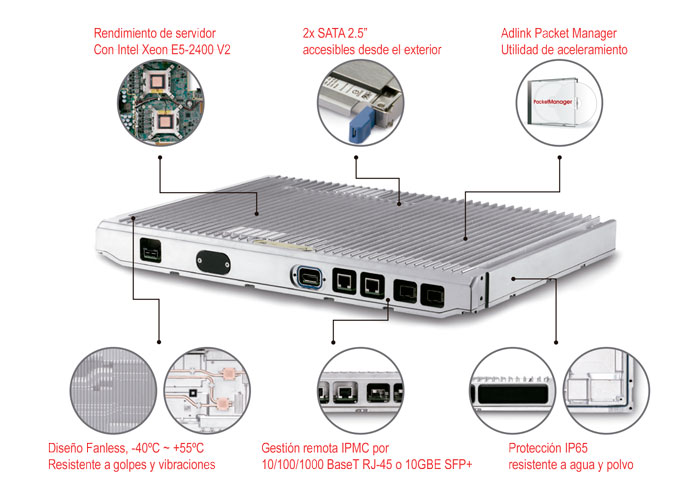 Rendimiento de servidor
Con Intel Xeon E5-2400 V2

2x SATA 2.5"
accesibles desde el exterior

Adlink Packet Manager
Utilidad de aceleramiento

PacketManager

Diseño Fanless, -40ºC ~ +55ºC
Resistente a golpes y vibraciones

Gestión remota IPMC por
10/100/1000 BaseT RJ-45 o 10GBE SFP+

Protección IP65
resistente a agua y polvo